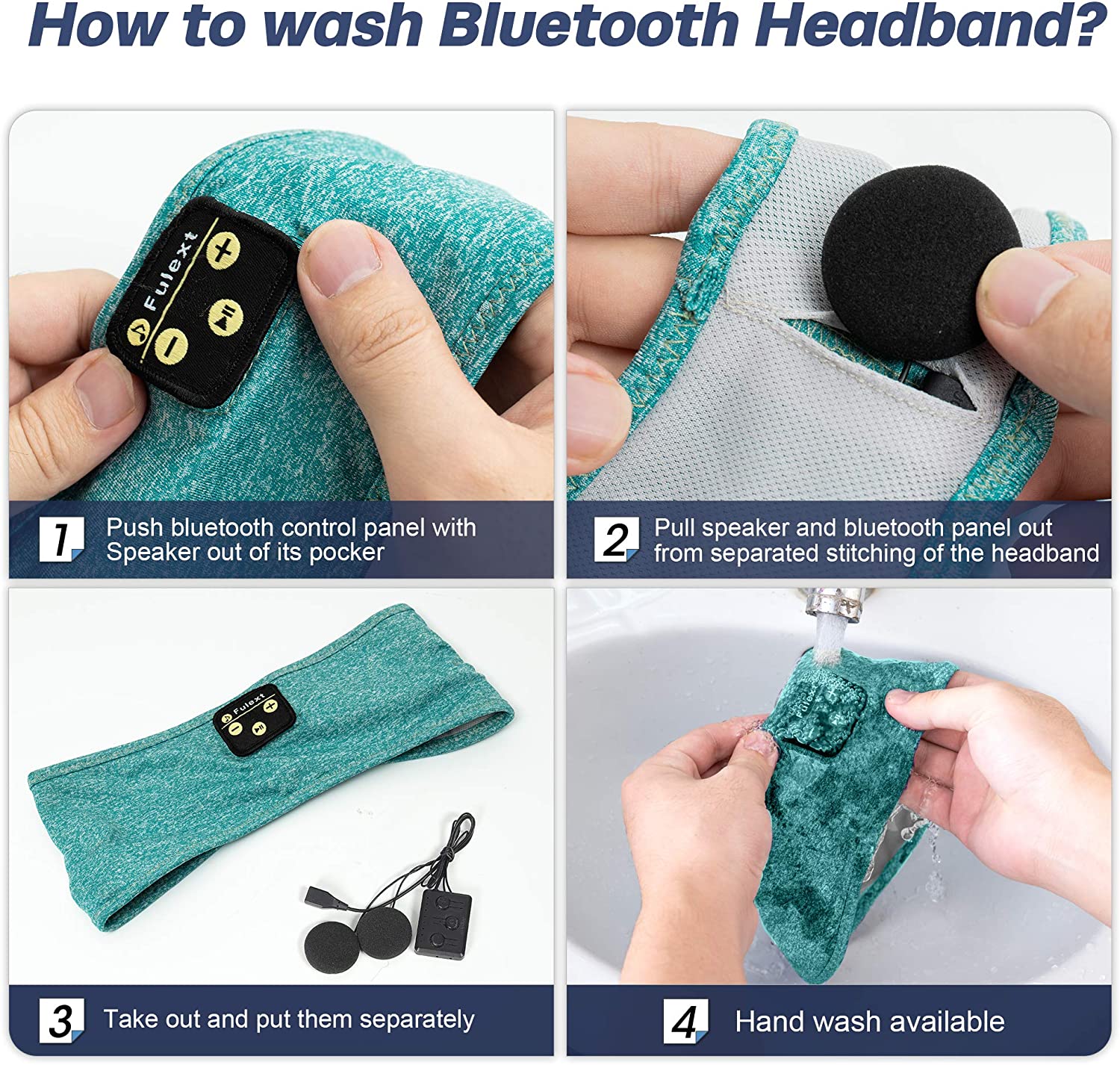 How to wash Bluetooth Headband?

Fulext

1 Push bluetooth control panel with Speaker out of its pocker

2 Pull speaker and bluetooth panel out from separated stitching of the headband

Fulext

3 Take out and put them separately

Fulext

4 Hand wash available