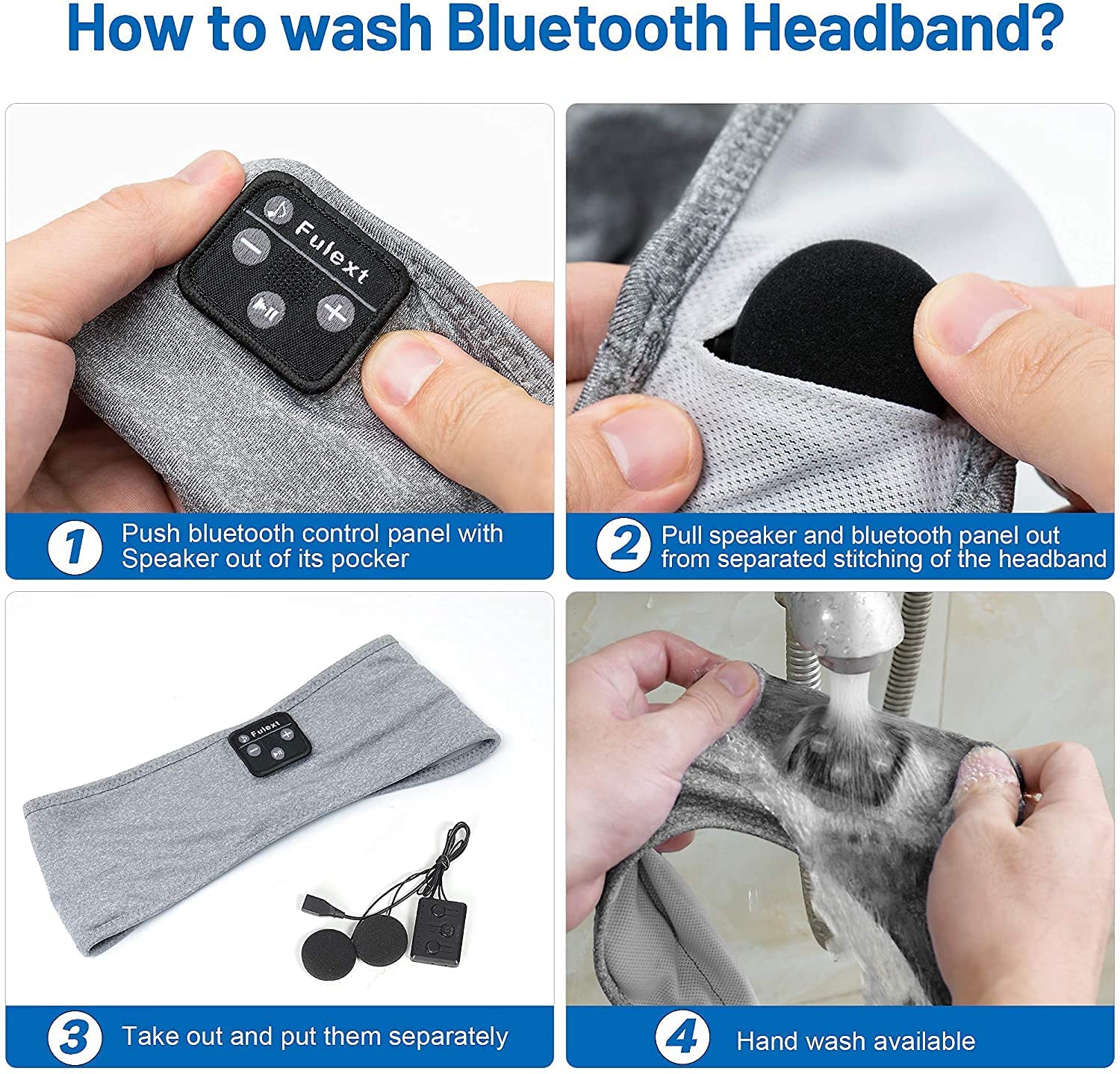 How to wash Bluetooth Headband?

Fulext

1 Push bluetooth control panel with Speaker out of its pocker

2 Pull speaker and bluetooth panel out from separated stitching of the headband

Fulext

3 Take out and put them separately

4 Hand wash available