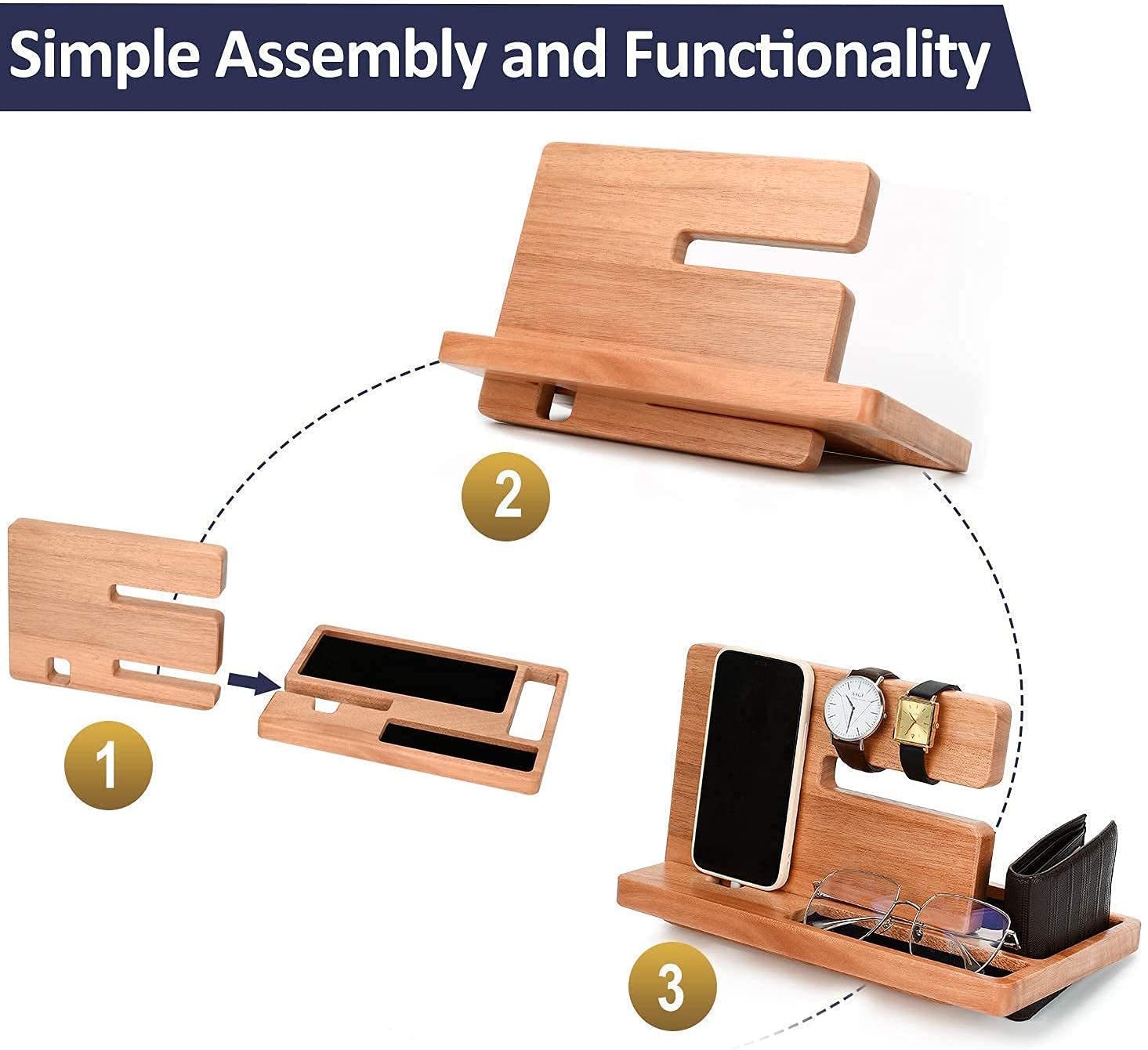 Simple Assembly and Functionality

2

1

3